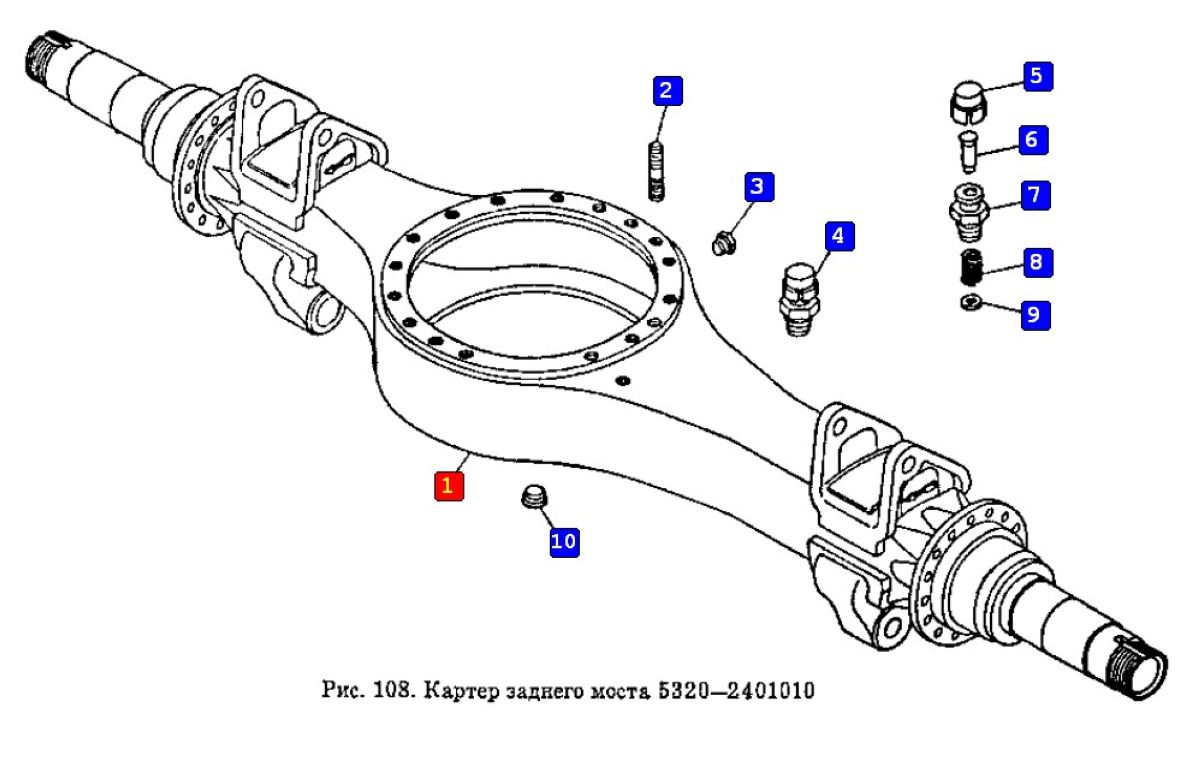 2
5
6
3
7
4
8
9
1
10

Рис. 108. Картер заднего моста 5320—2401010